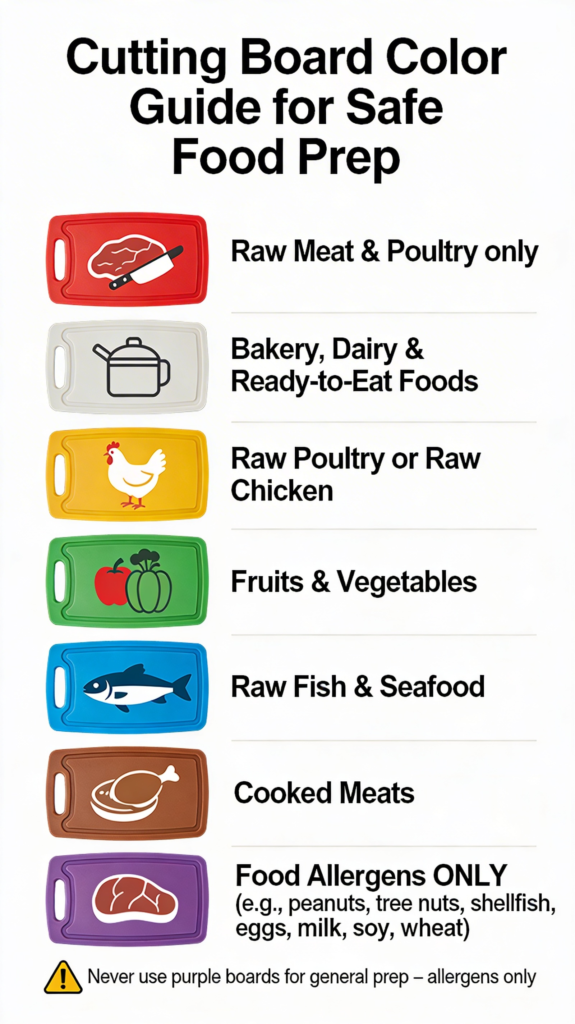 Cutting Board Color Guide for Safe Food Prep

Raw Meat & Poultry only

Bakery, Dairy & Ready-to-Eat Foods

Raw Poultry or Raw Chicken

Fruits & Vegetables

Raw Fish & Seafood

Cooked Meats

Food Allergens ONLY (e.g., peanuts, tree nuts, shellfish, eggs, milk, soy, wheat)

Never use purple boards for general prep – allergens only